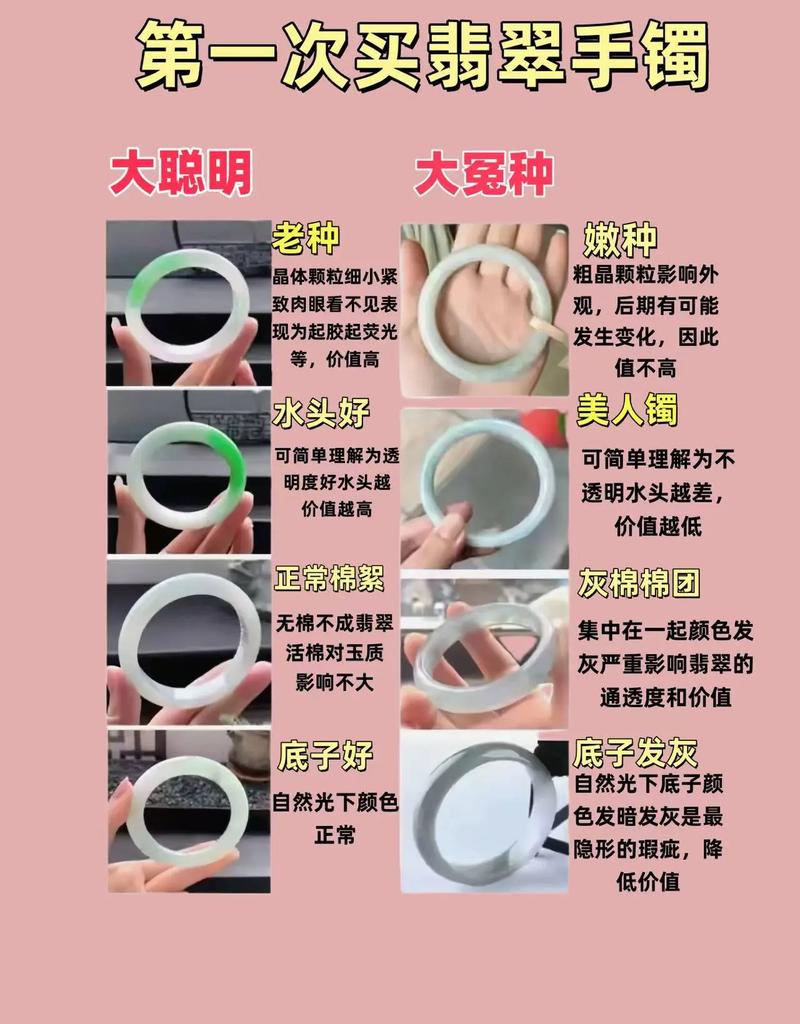 第一次买翡翠手镯

大聪明

老种
晶体颗粒细小紧致肉眼看不见表现为起胶起荧光等，价值高

水头好
可简单理解为透明度好水头越价值越高

正常棉絮
无棉不成翡翠活棉对玉质影响不大

底子好
自然光下颜色正常

大冤种

嫩种
粗晶颗粒影响外观，后期有可能发生变化，因此值不高

美人镯
可简单理解为不透明水头越差，价值越低

灰棉棉团
集中在一起颜色发灰严重影响翡翠的通透度和价值

底子发灰
自然光下底子颜色发暗发灰是最隐形的瑕疵，降低价值