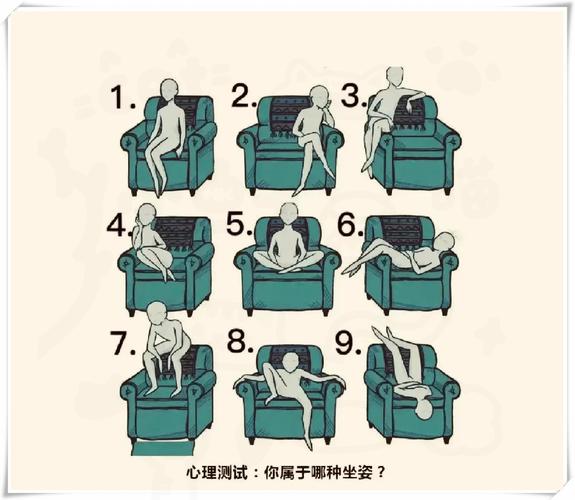 1.
2.
3.
4.
5.
6.
7.
8.
9.

心理测试：你属于哪种坐姿？