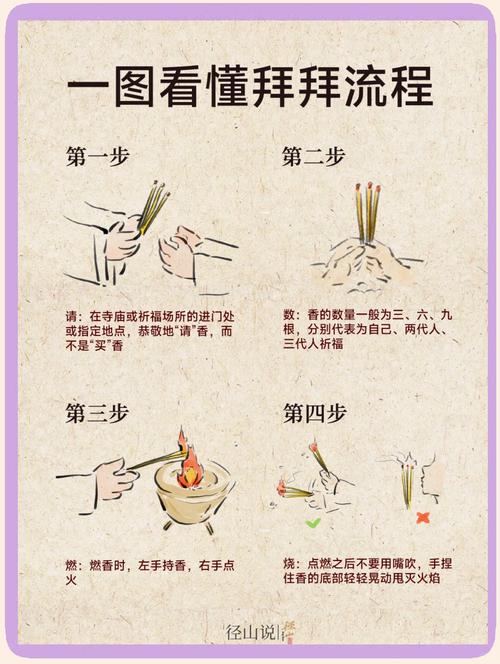 一图看懂拜拜流程

第一步

请：在寺庙或祈福场所的进门处或指定地点，恭敬地“请”香，而不是“买”香

第二步

数：香的数量一般为三、六、九根，分别代表为自己、两代人、三代人祈福

第三步

燃：燃香时，左手持香，右手点火

第四步

烧：点燃之后不要用嘴吹，手捏住香的底部轻轻晃动甩灭火焰

径山说